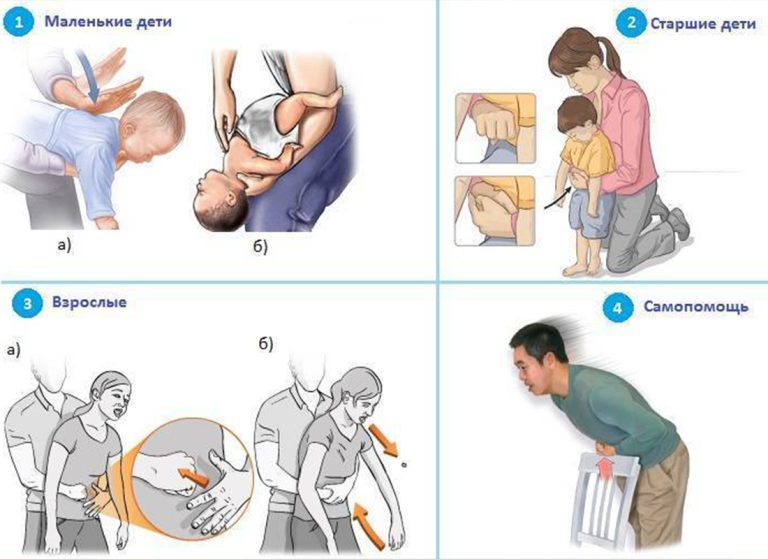 1 Маленькие дети

а)

б)

2 Старшие дети

3 Взрослые

а)

б)

4 Самопомощь