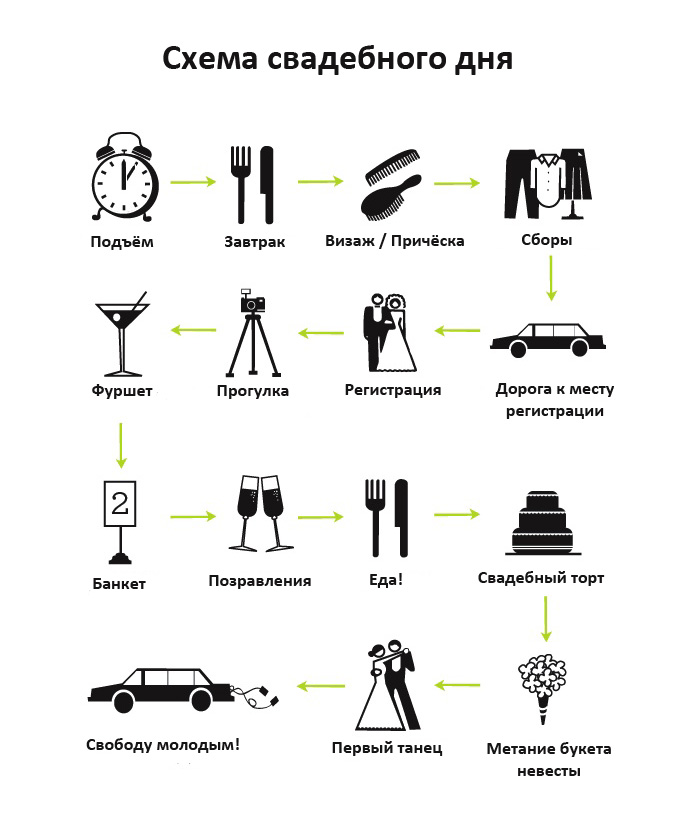 Схема свадебного дня

Подъём

Завтрак

Визаж / Причёска

Сборы

Дорога к месту регистрации

Регистрация

Прогулка

Фуршет

2

Банкет

Позравления

Еда!

Свадебный торт

Метание букета невесты

Первый танец

Свободу молодым!