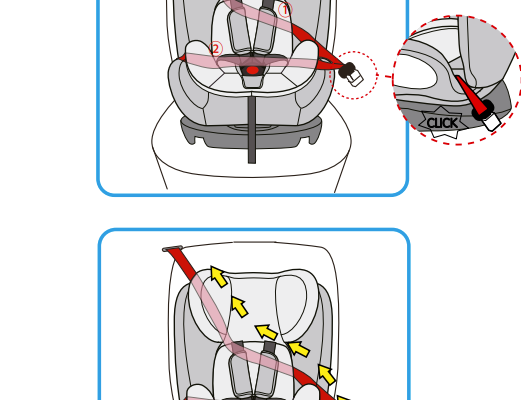 1
2
CLICK